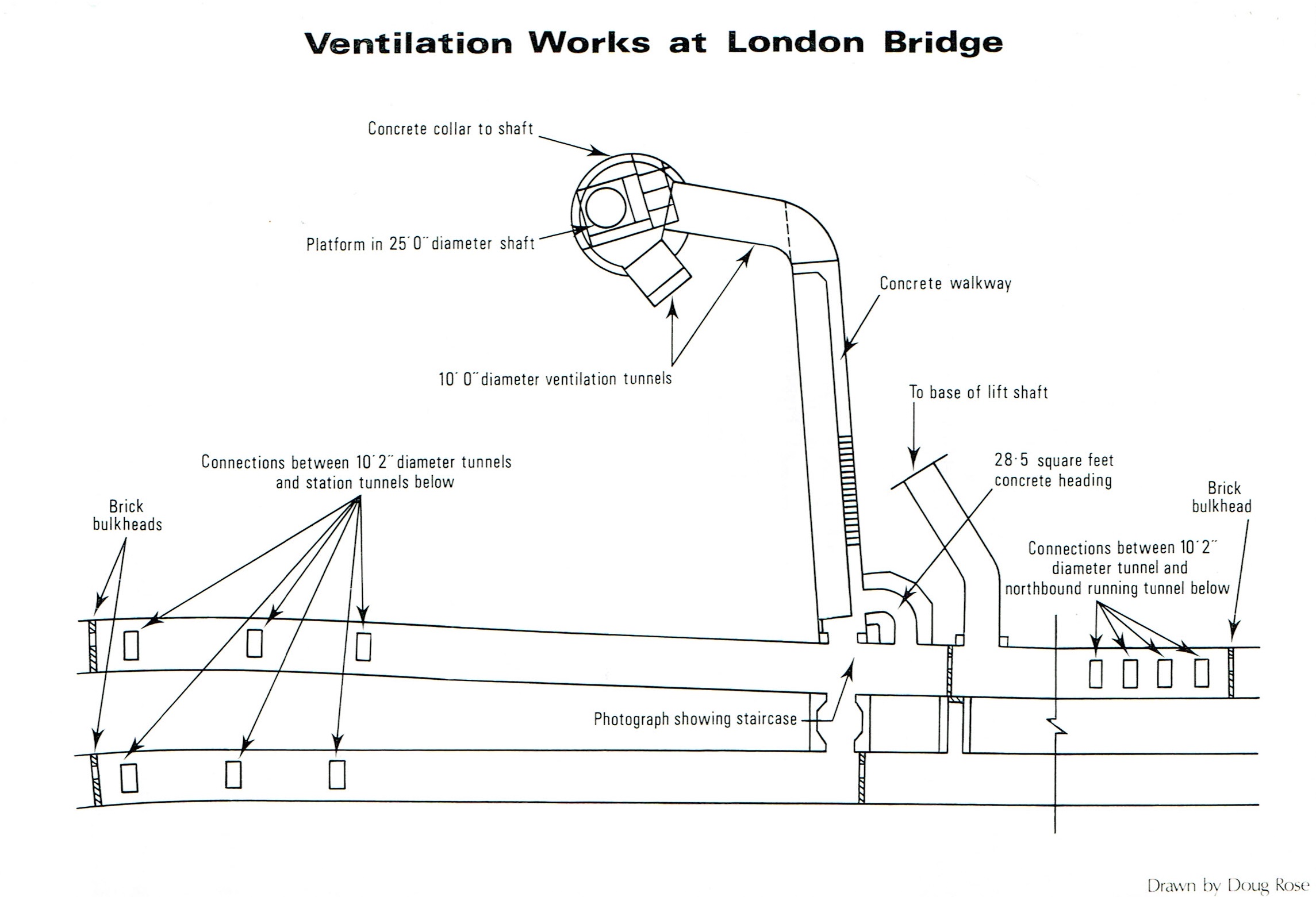 Ventilation Works at London Bridge

Concrete collar to shaft

Platform in 25′ 0″ diameter shaft

Concrete walkway

10′ 0″ diameter ventilation tunnels

To base of lift shaft

Connections between 10′ 2″ diameter tunnels and station tunnels below

28·5 square feet concrete heading

Brick bulkheads

Brick bulkhead

Connections between 10′ 2″ diameter tunnel and northbound running tunnel below

Photograph showing staircase

Drawn by Doug Rose